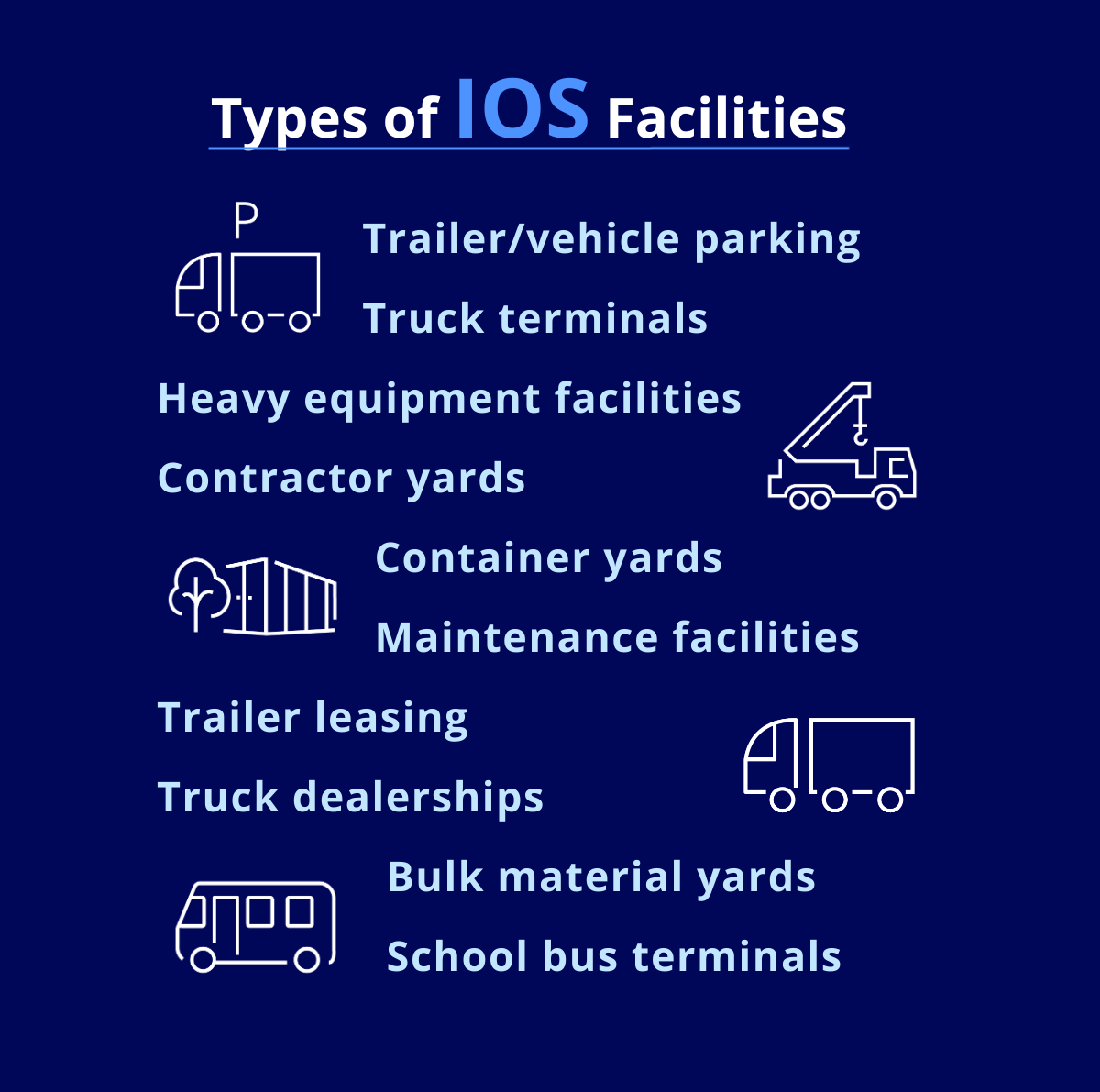 Types of IOS Facilities

P

Trailer/vehicle parking

Truck terminals

Heavy equipment facilities

Contractor yards

Container yards

Maintenance facilities

Trailer leasing

Truck dealerships

Bulk material yards

School bus terminals