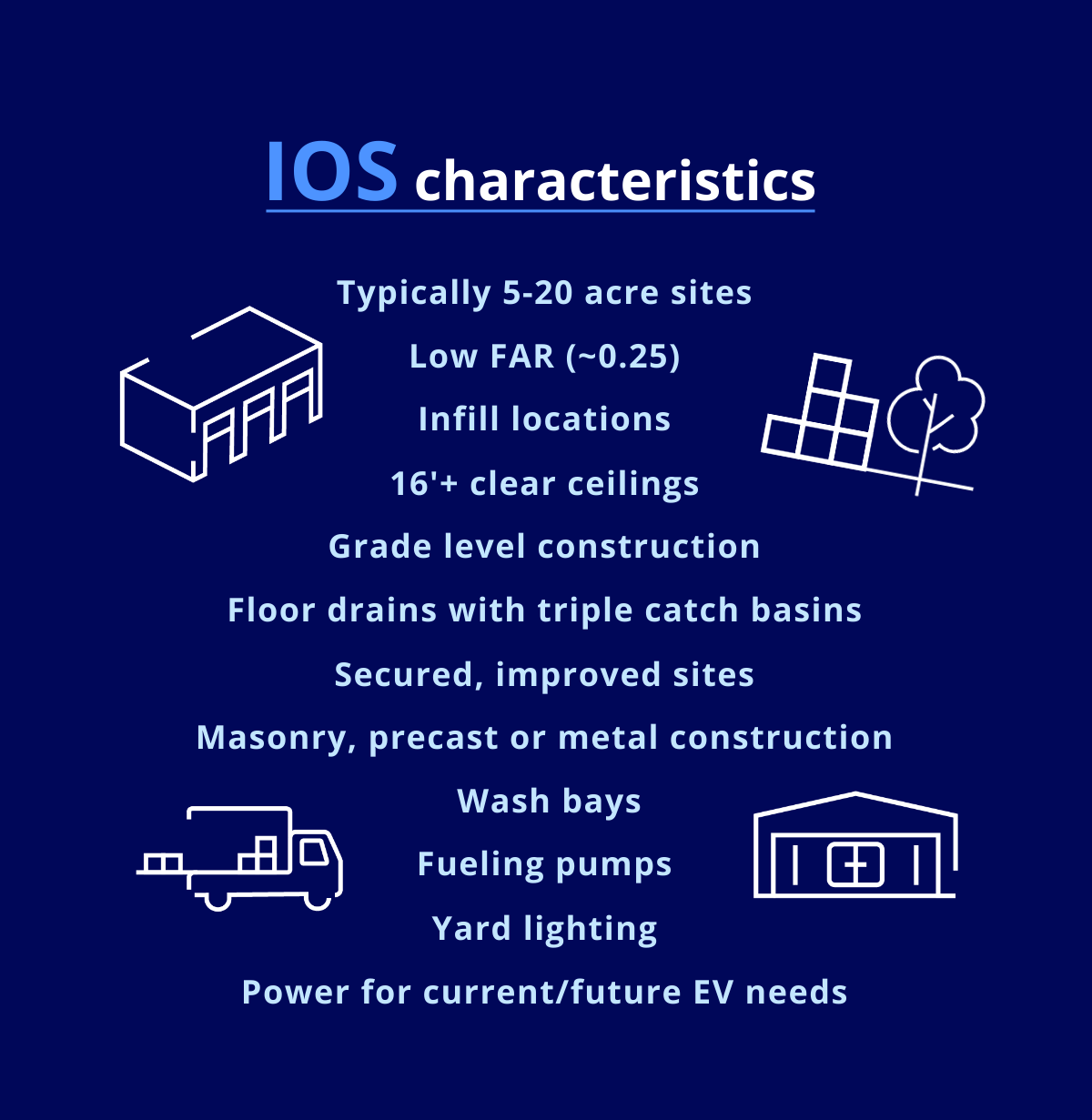 IOS characteristics

Typically 5-20 acre sites

Low FAR (~0.25)

Infill locations

16'+ clear ceilings

Grade level construction

Floor drains with triple catch basins

Secured, improved sites

Masonry, precast or metal construction

Wash bays

Fueling pumps

Yard lighting

Power for current/future EV needs