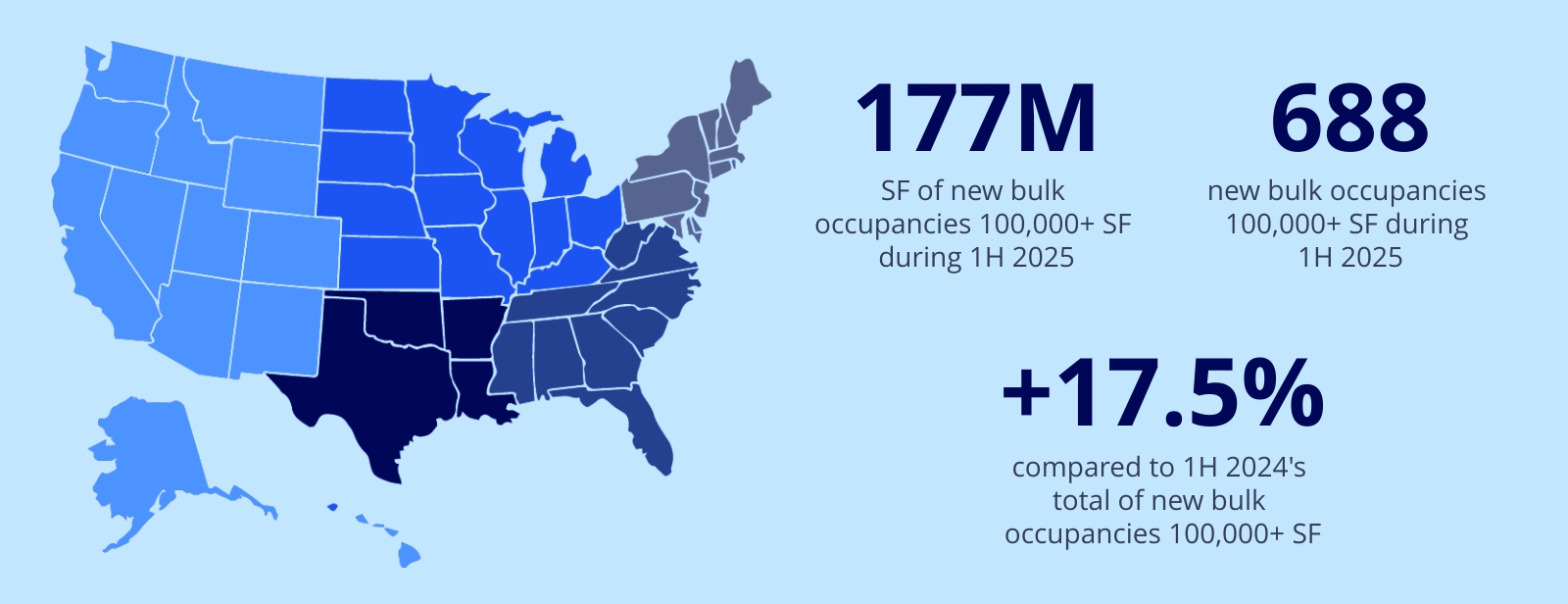 177M

SF of new bulk occupancies 100,000+ SF during 1H 2025

688

new bulk occupancies 100,000+ SF during 1H 2025

+17.5%

compared to 1H 2024's total of new bulk occupancies 100,000+ SF